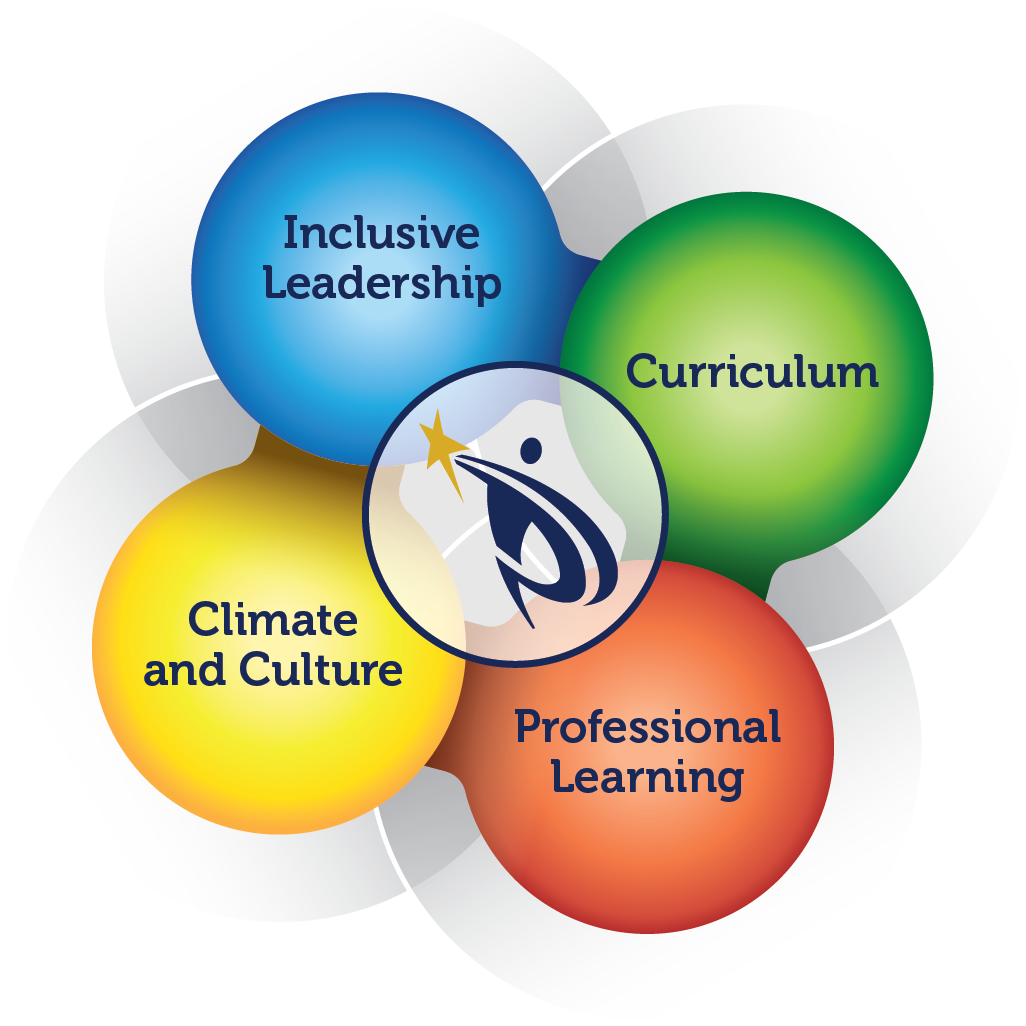 Inclusive Leadership

Curriculum

Climate and Culture

Professional Learning